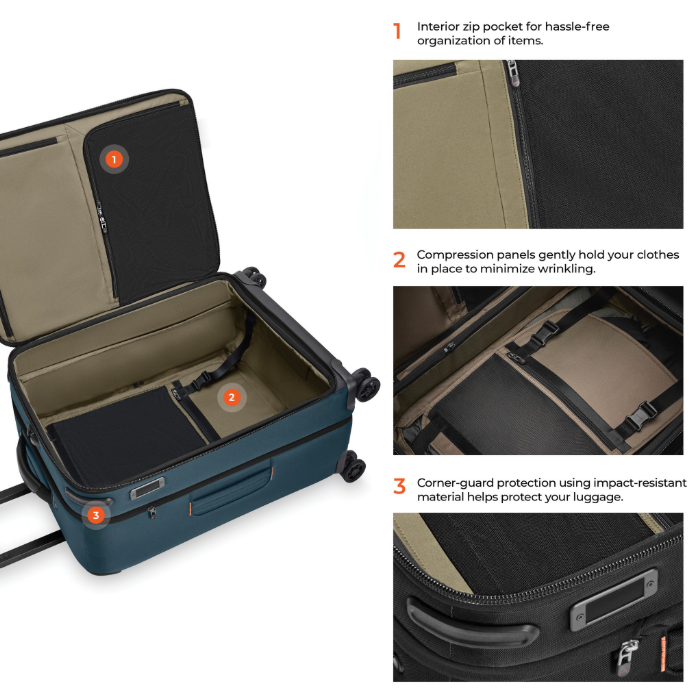 1

2

3

1 Interior zip pocket for hassle-free organization of items.

2 Compression panels gently hold your clothes in place to minimize wrinkling.

3 Corner-guard protection using impact-resistant material helps protect your luggage.